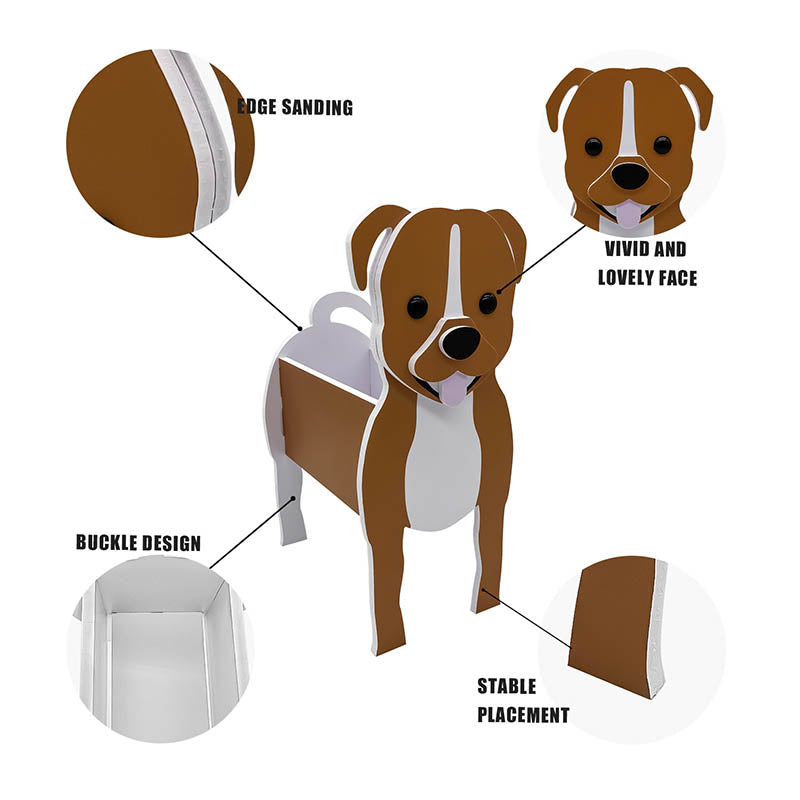 EDGE SANDING

VIVID AND LOVELY FACE

BUCKLE DESIGN

STABLE PLACEMENT